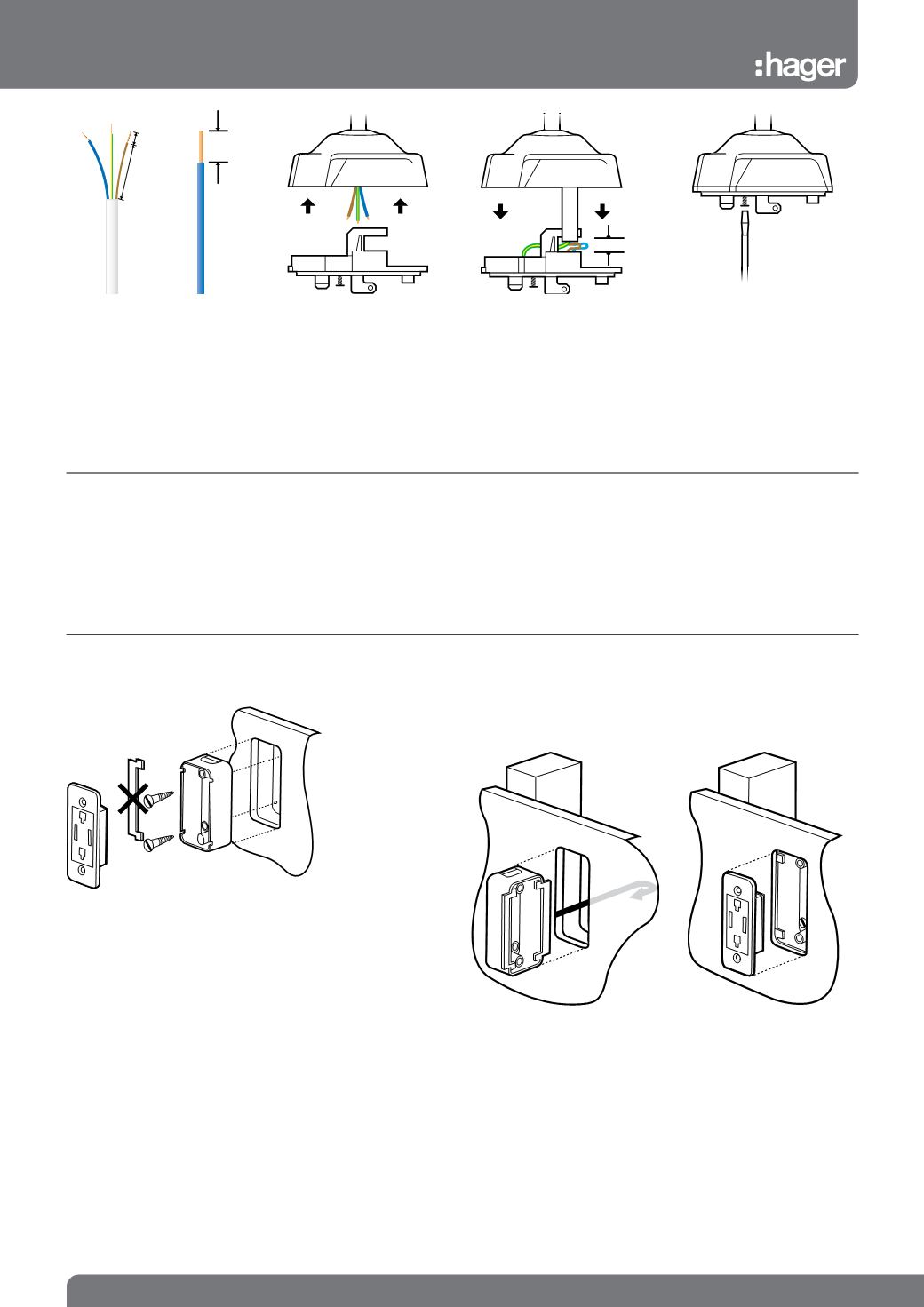 :hager