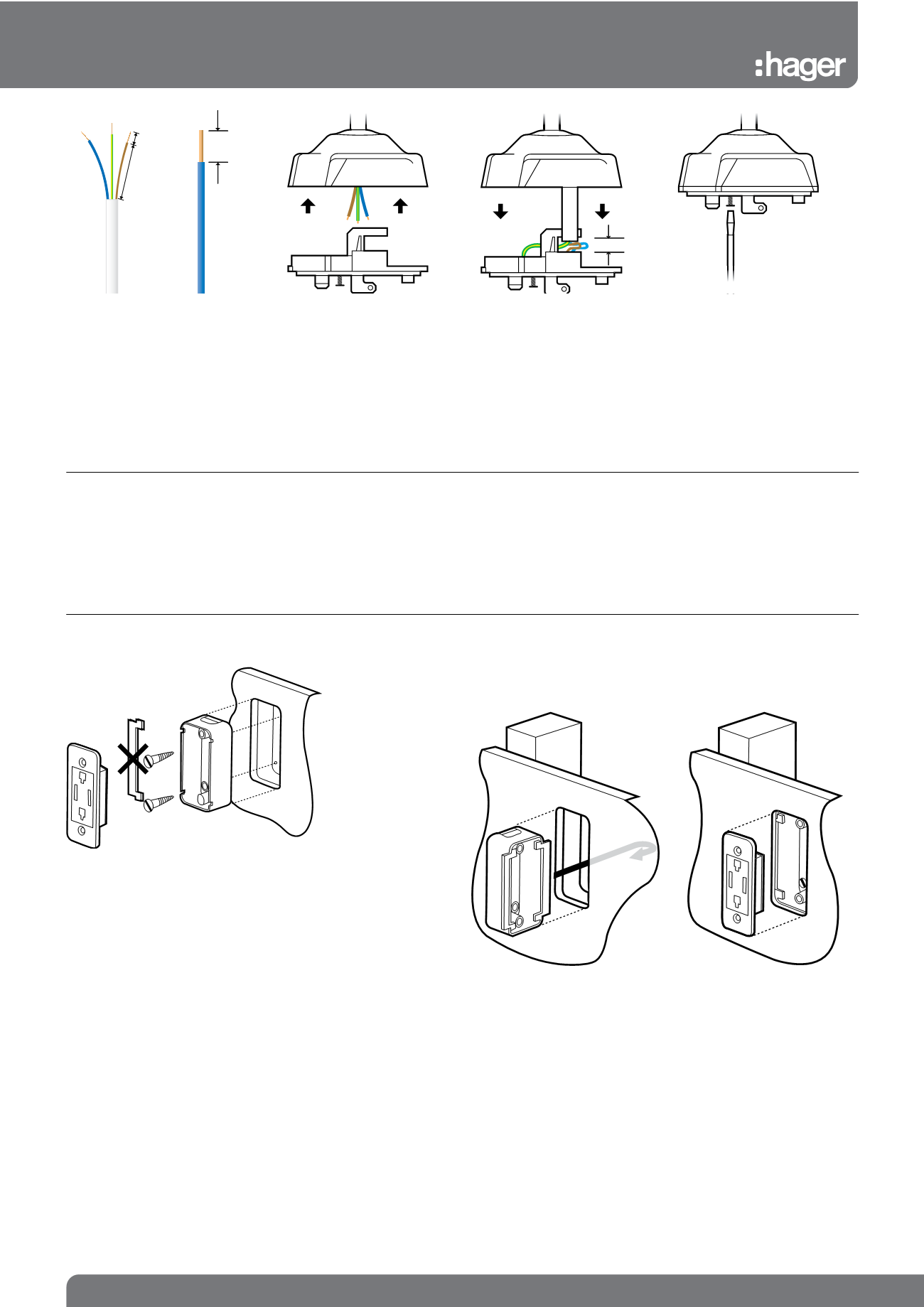 :hager