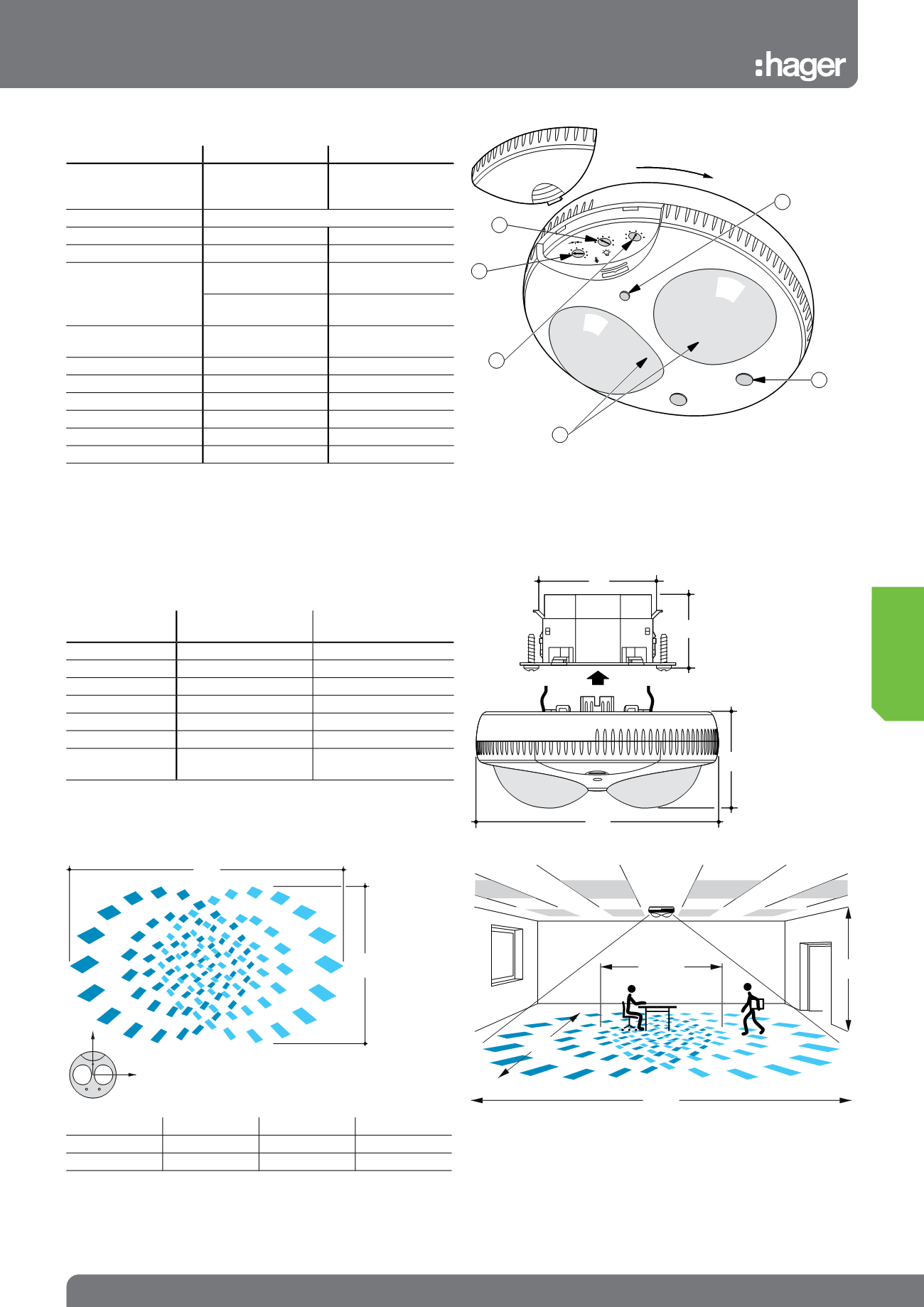 :hager