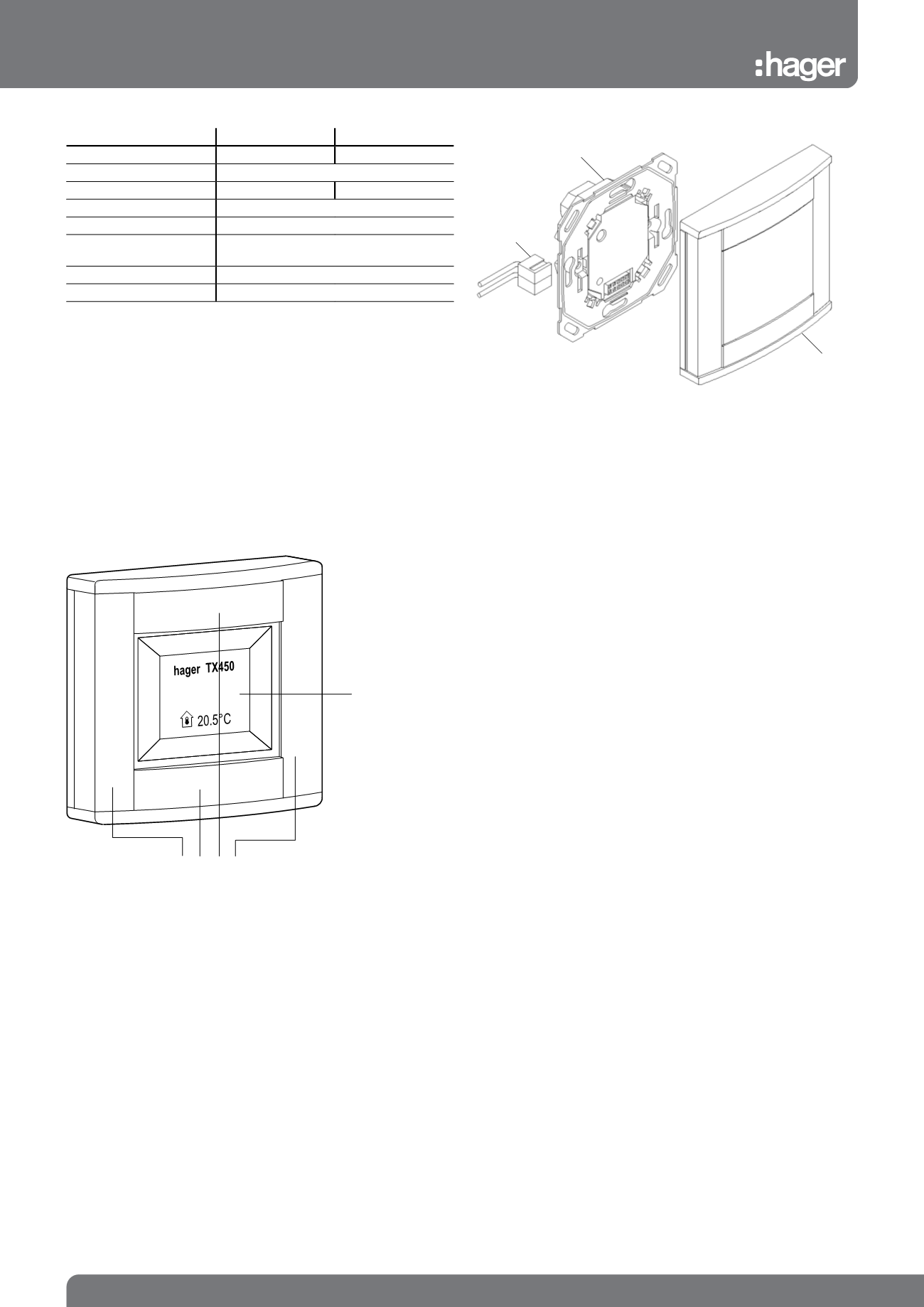 :hager

hager TX450

20.5°C