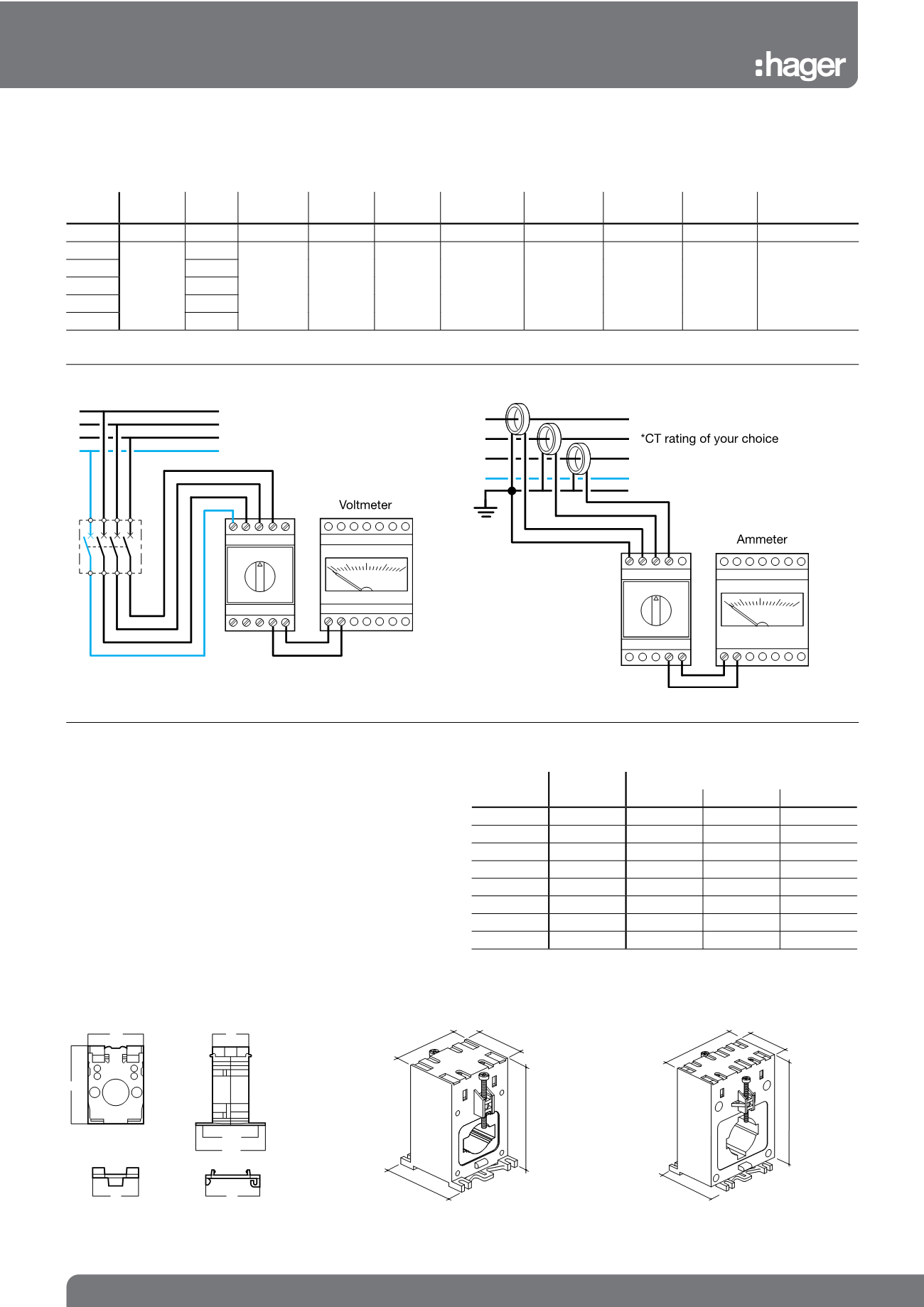 :hager

*CT rating of your choice

Voltmeter

Ammeter