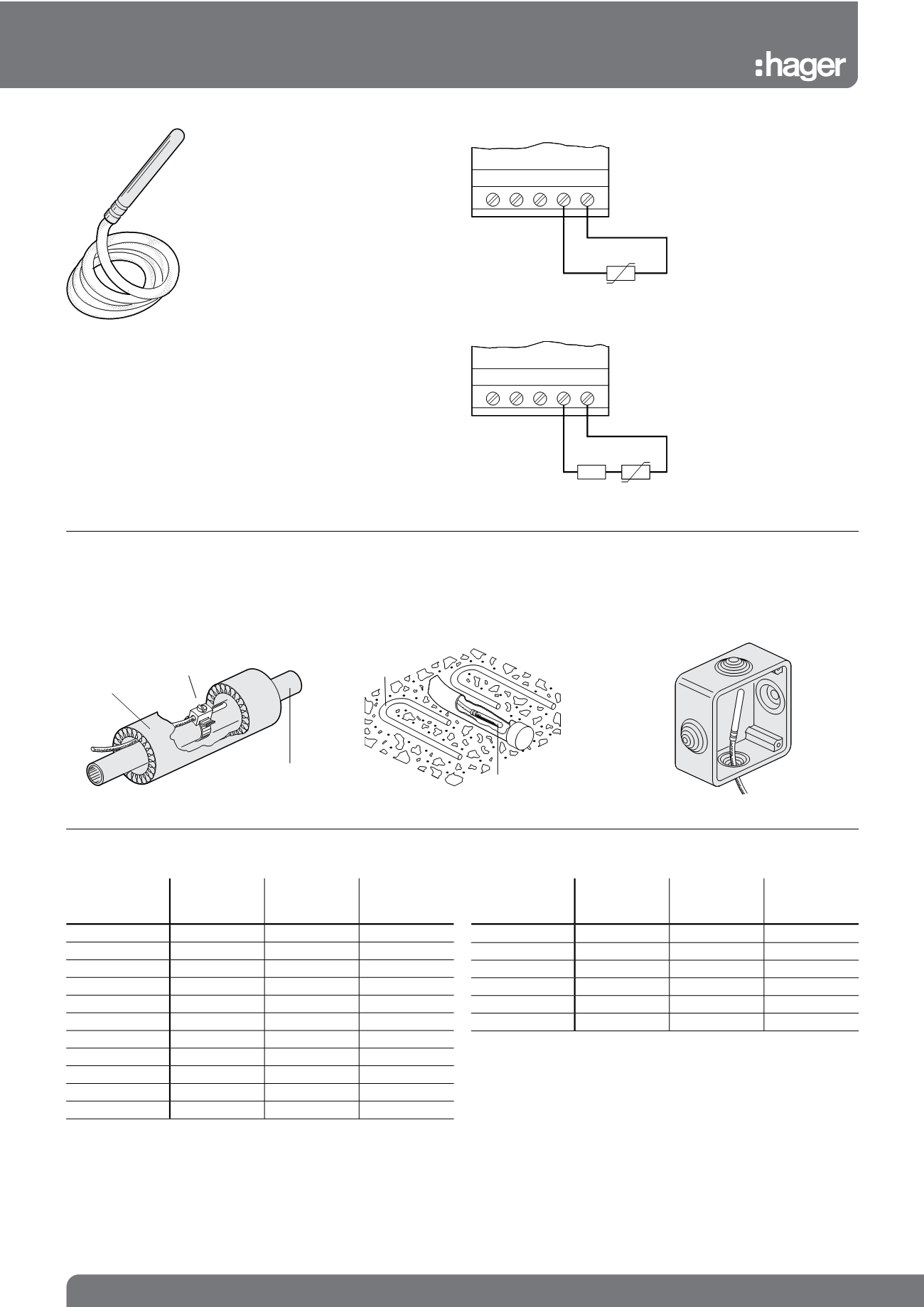 :hager