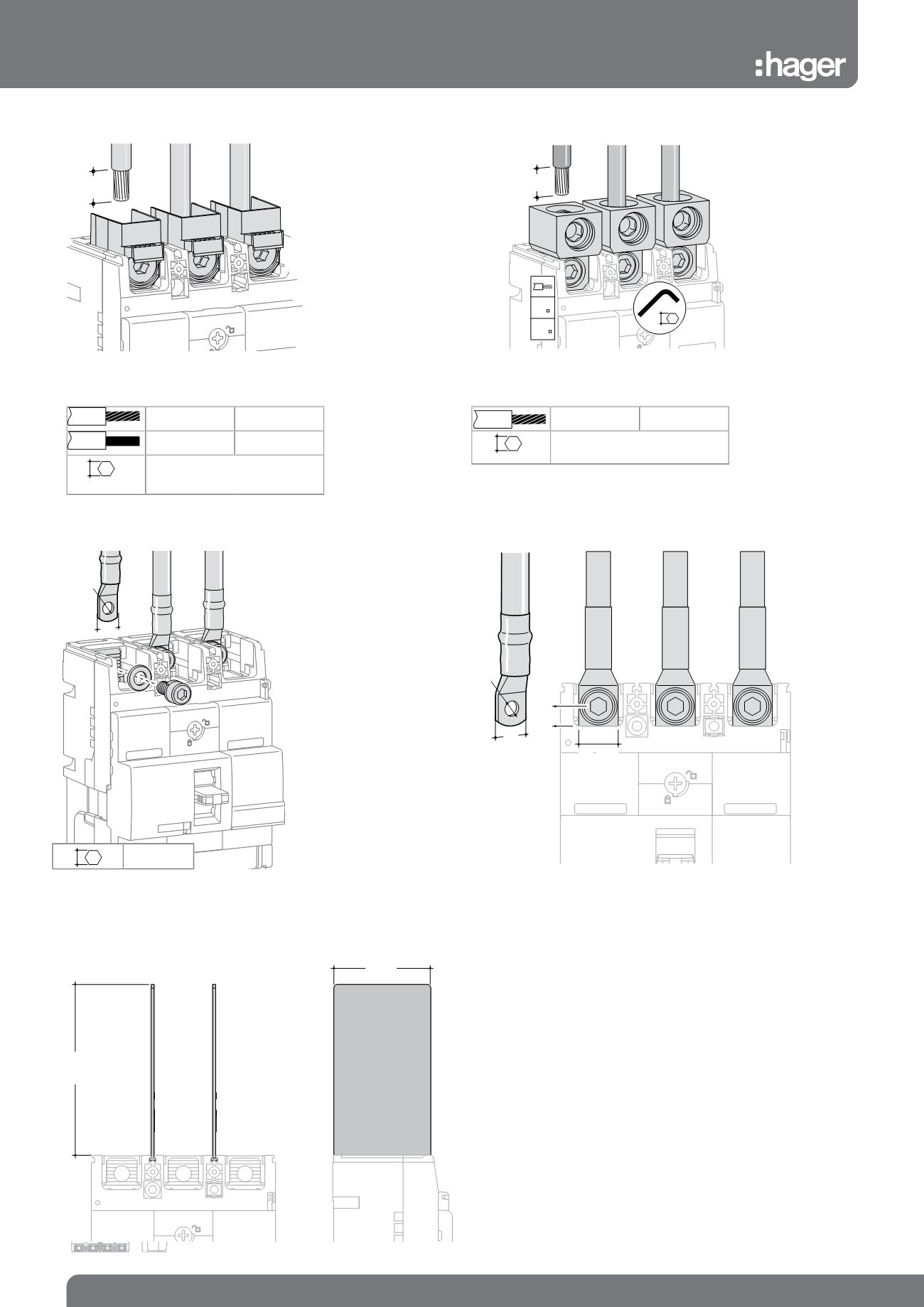 :hager