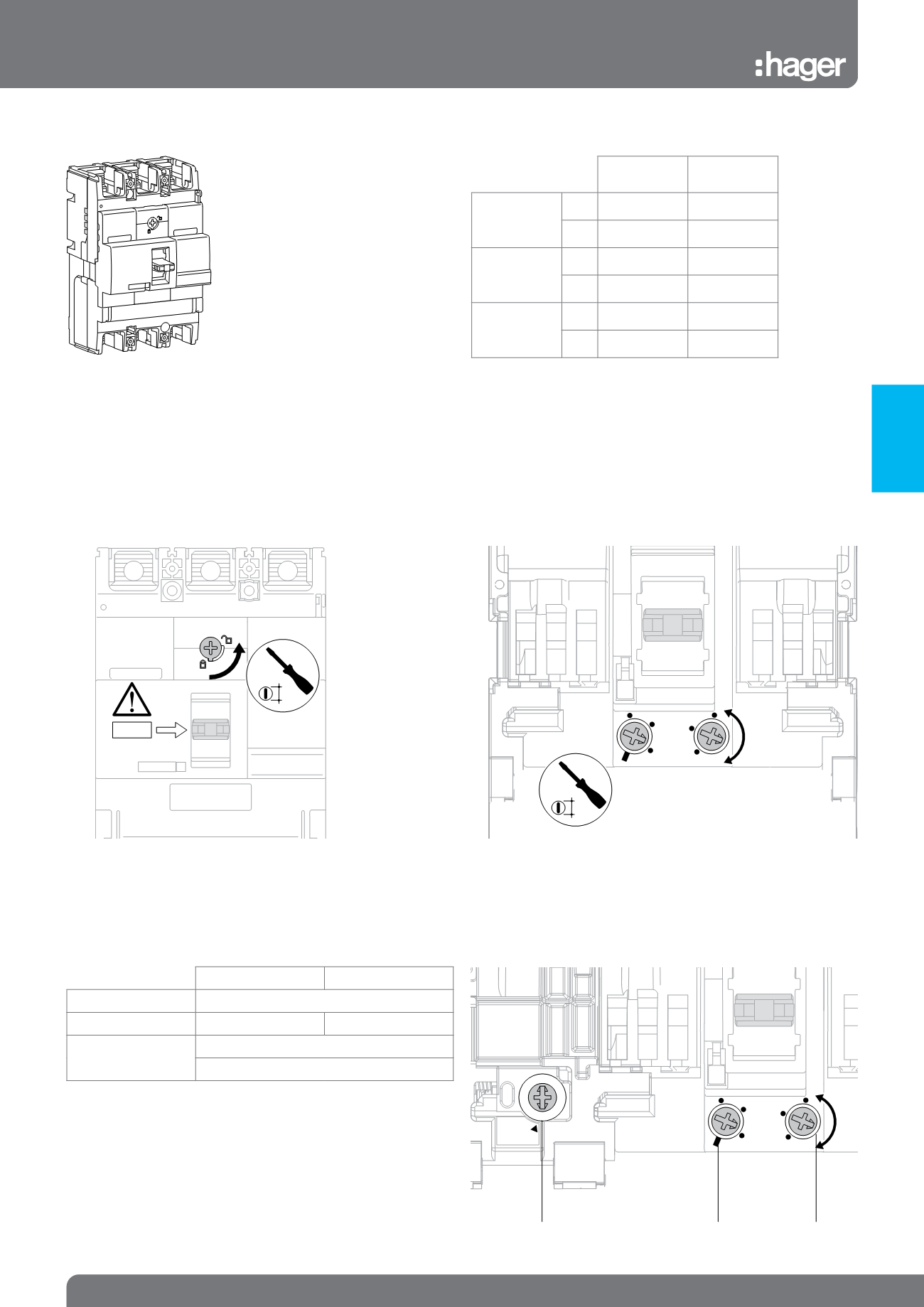 :hager