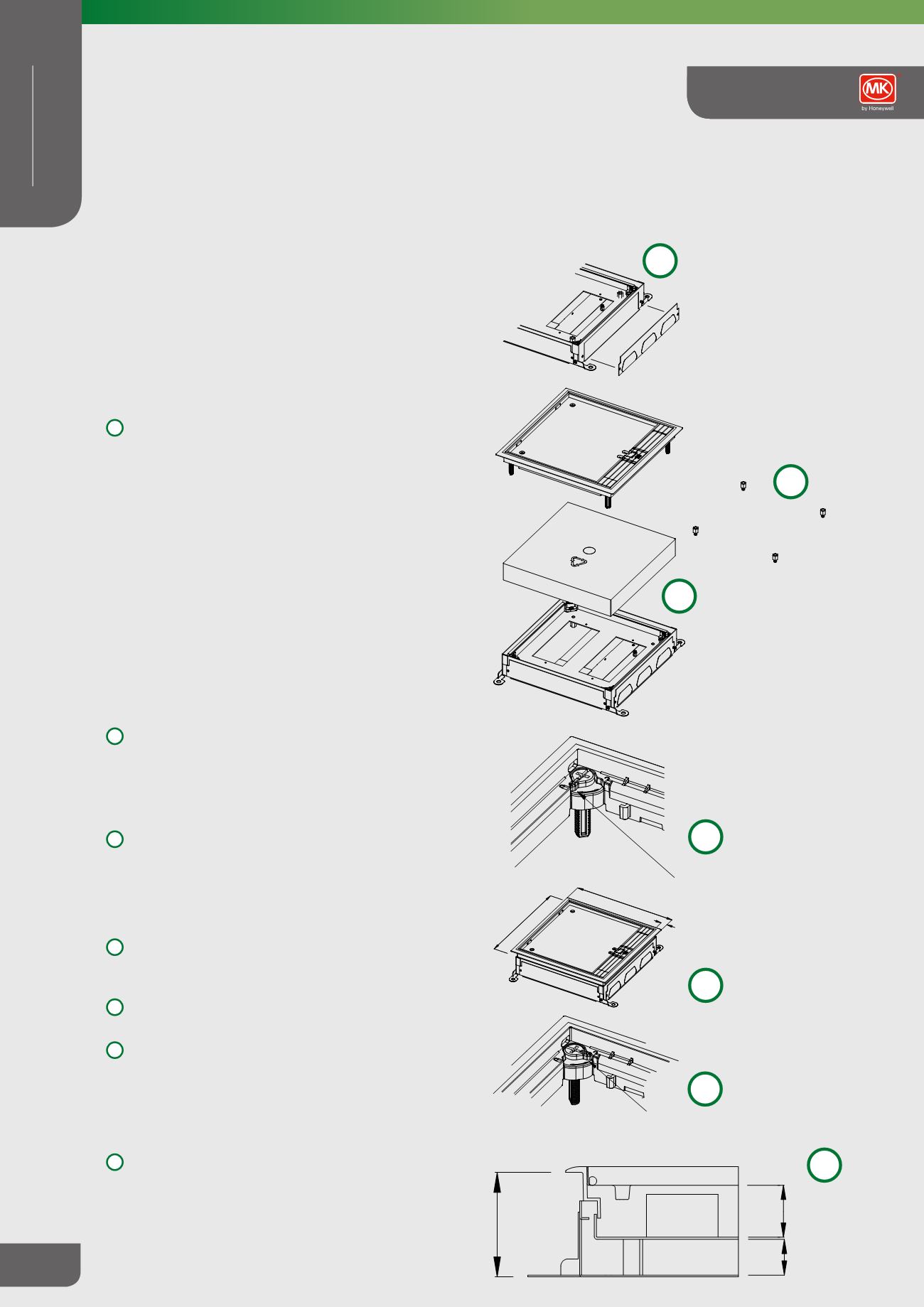 MK
by Honeywell