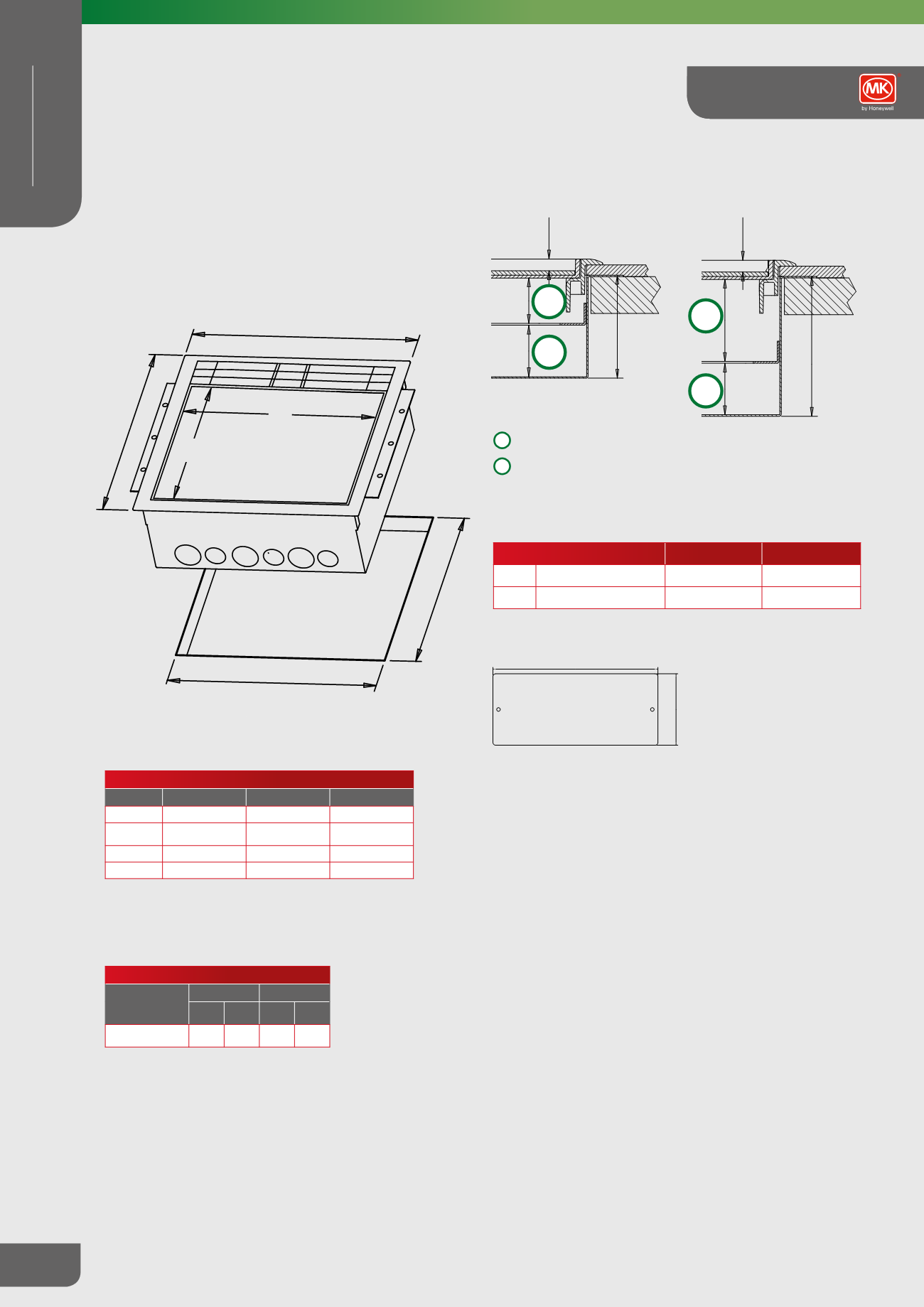 MK

by Honeywell