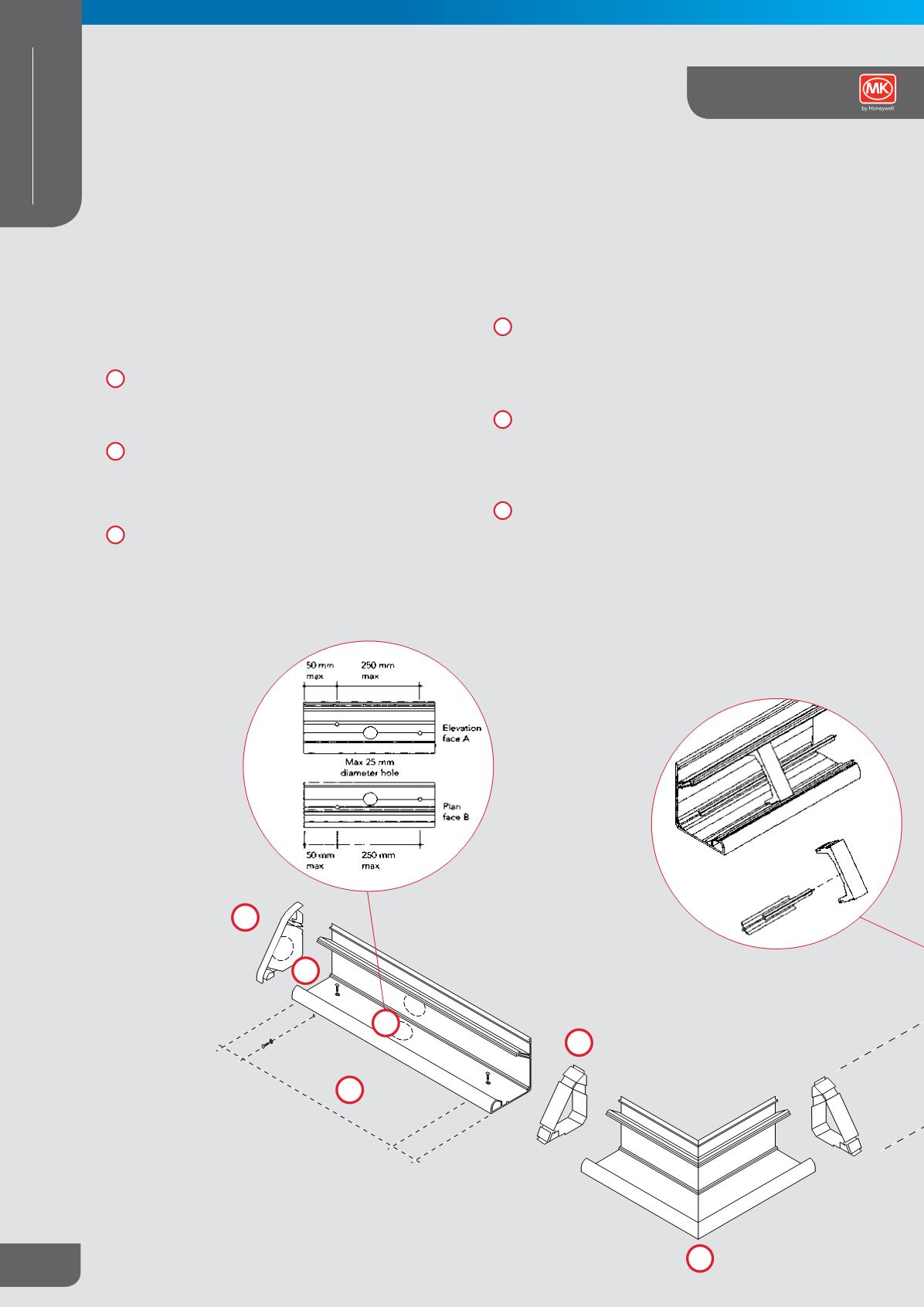 MK
by Honeywell

50 mm max

250 mm max

Elevation face A

Max 25 mm diameter hole

Plan face B

50 mm max

250 mm max