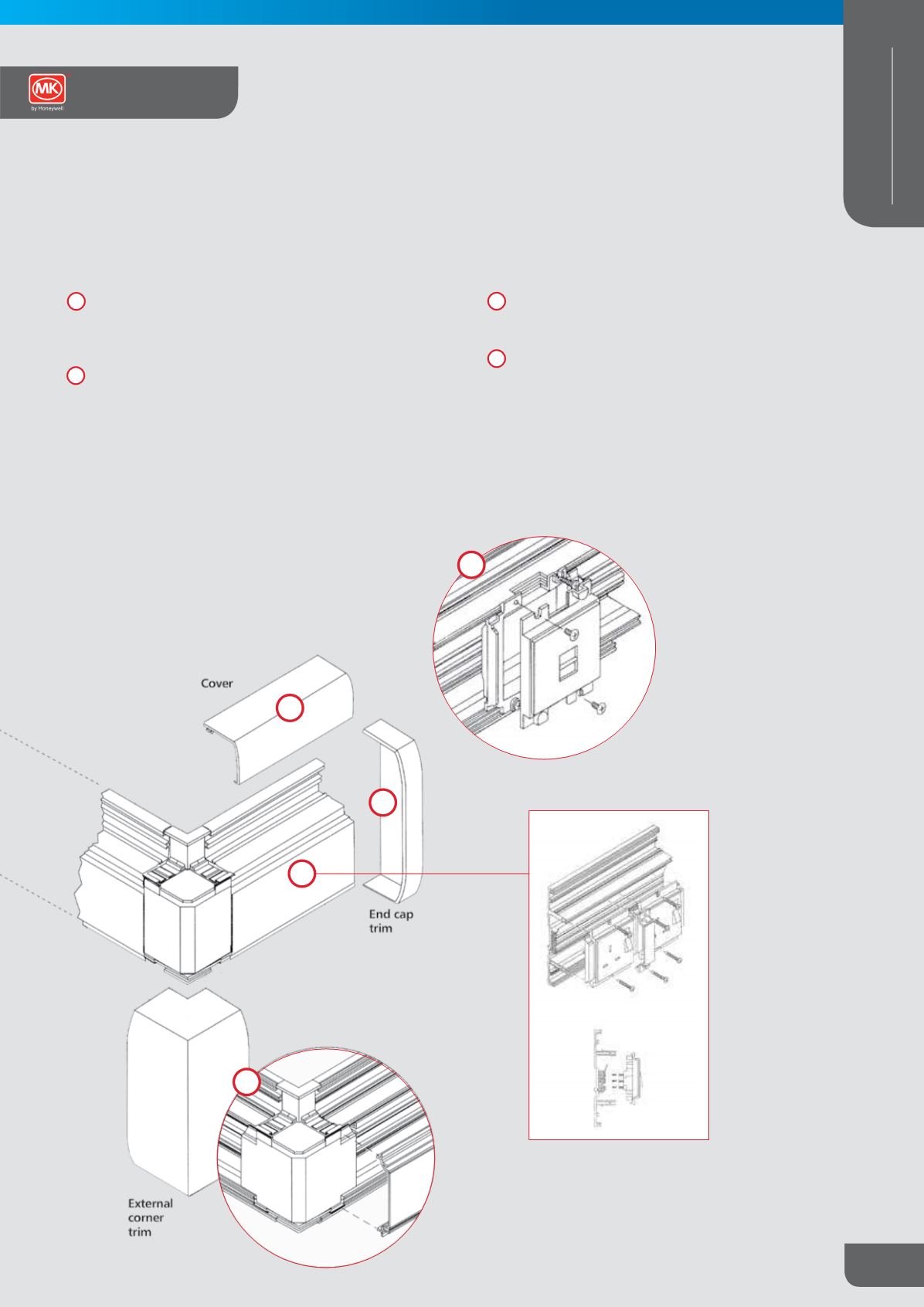 MK
by Honeywell

Cover

End cap trim

External corner trim