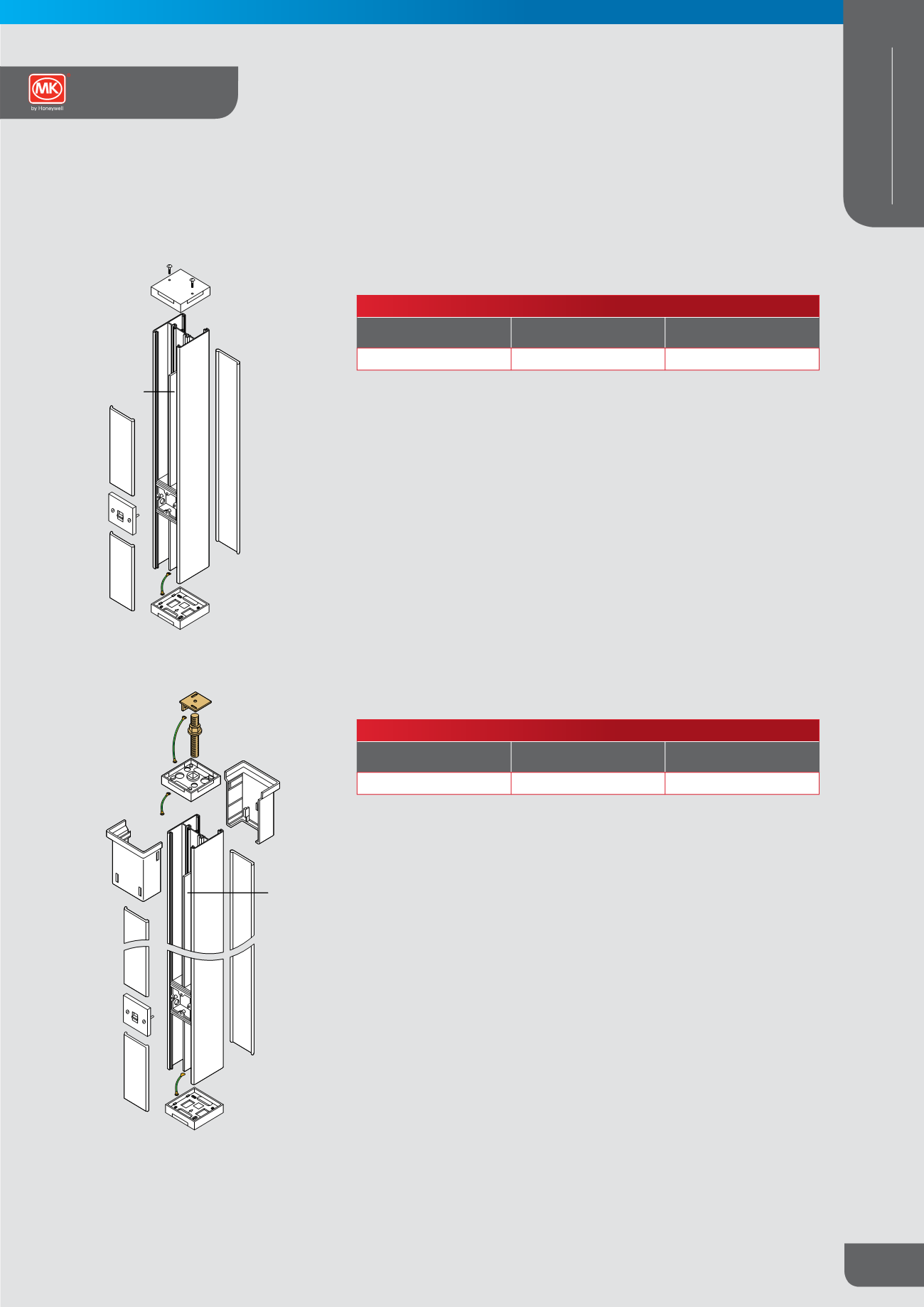 MK
by Honeywell