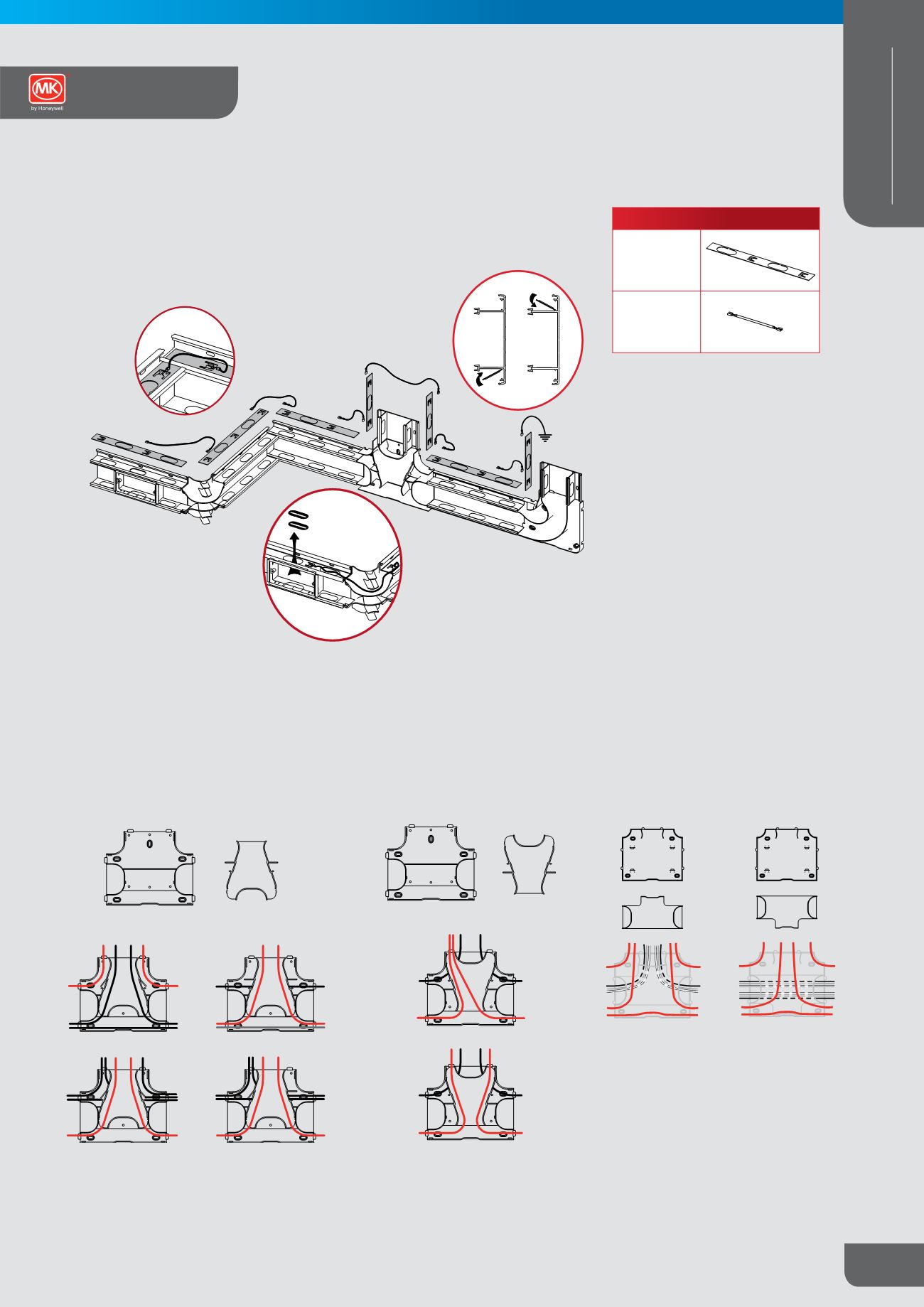 MK
by Honeywell