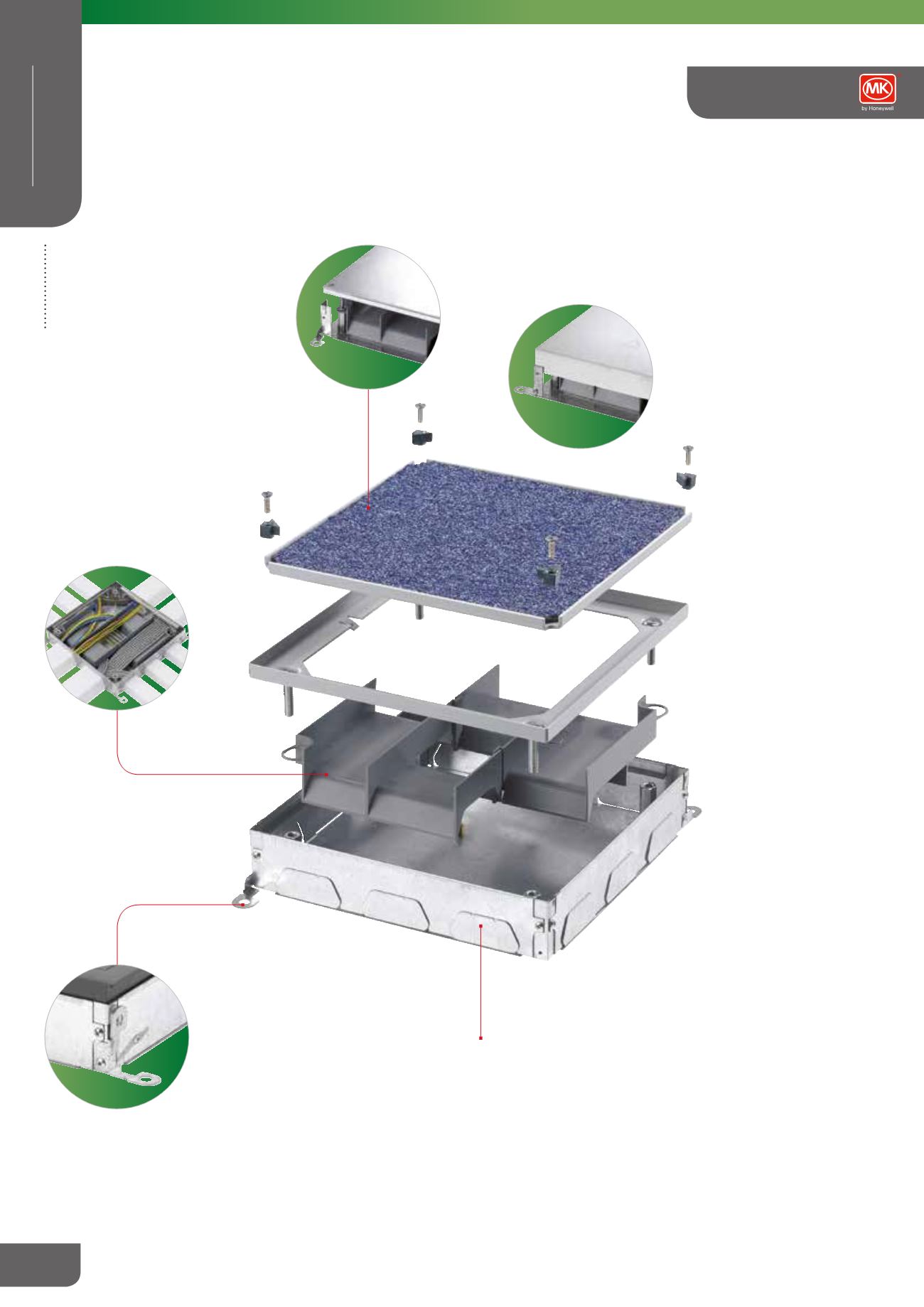 MK
by Honeywell