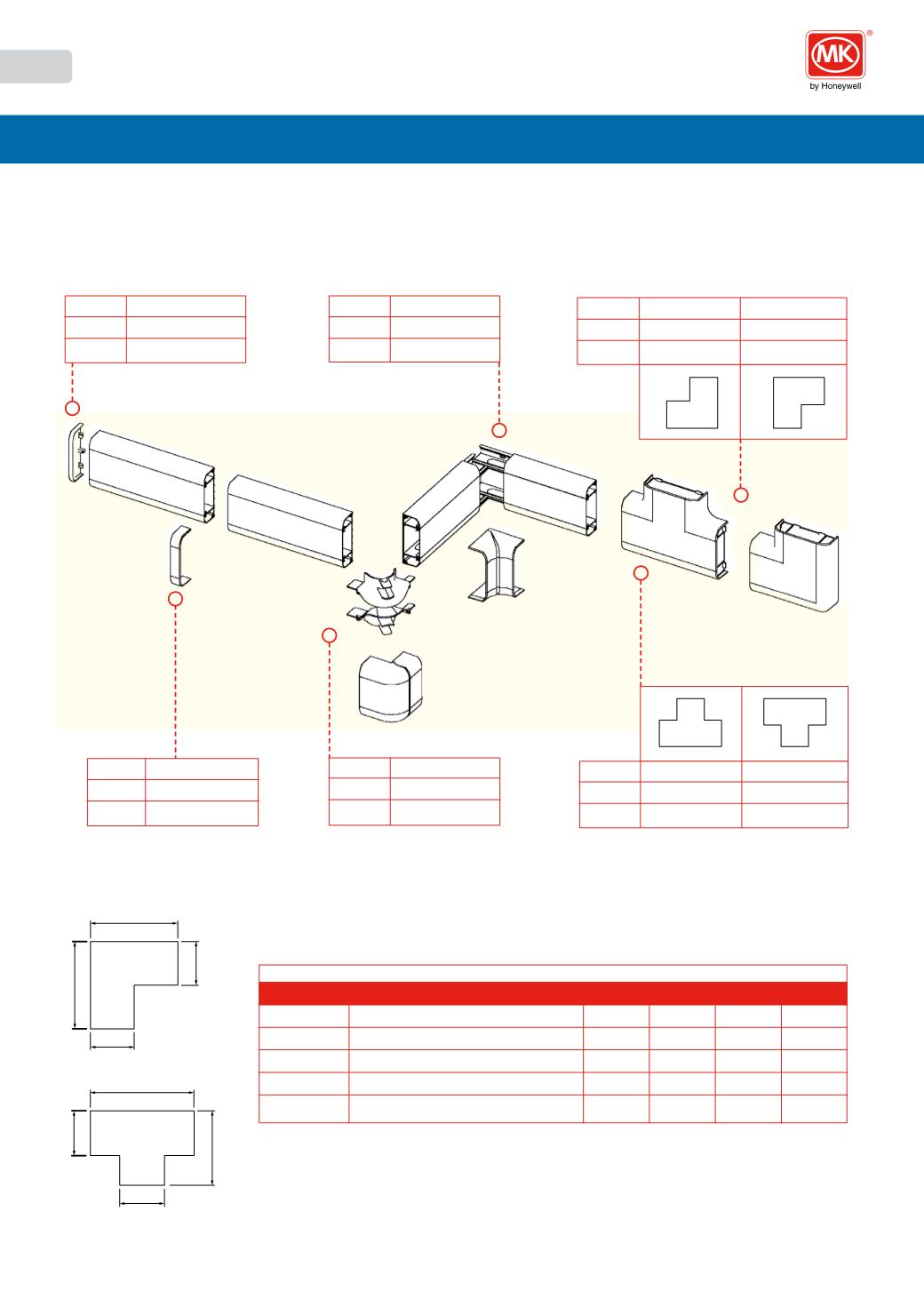 MK
by Honeywell