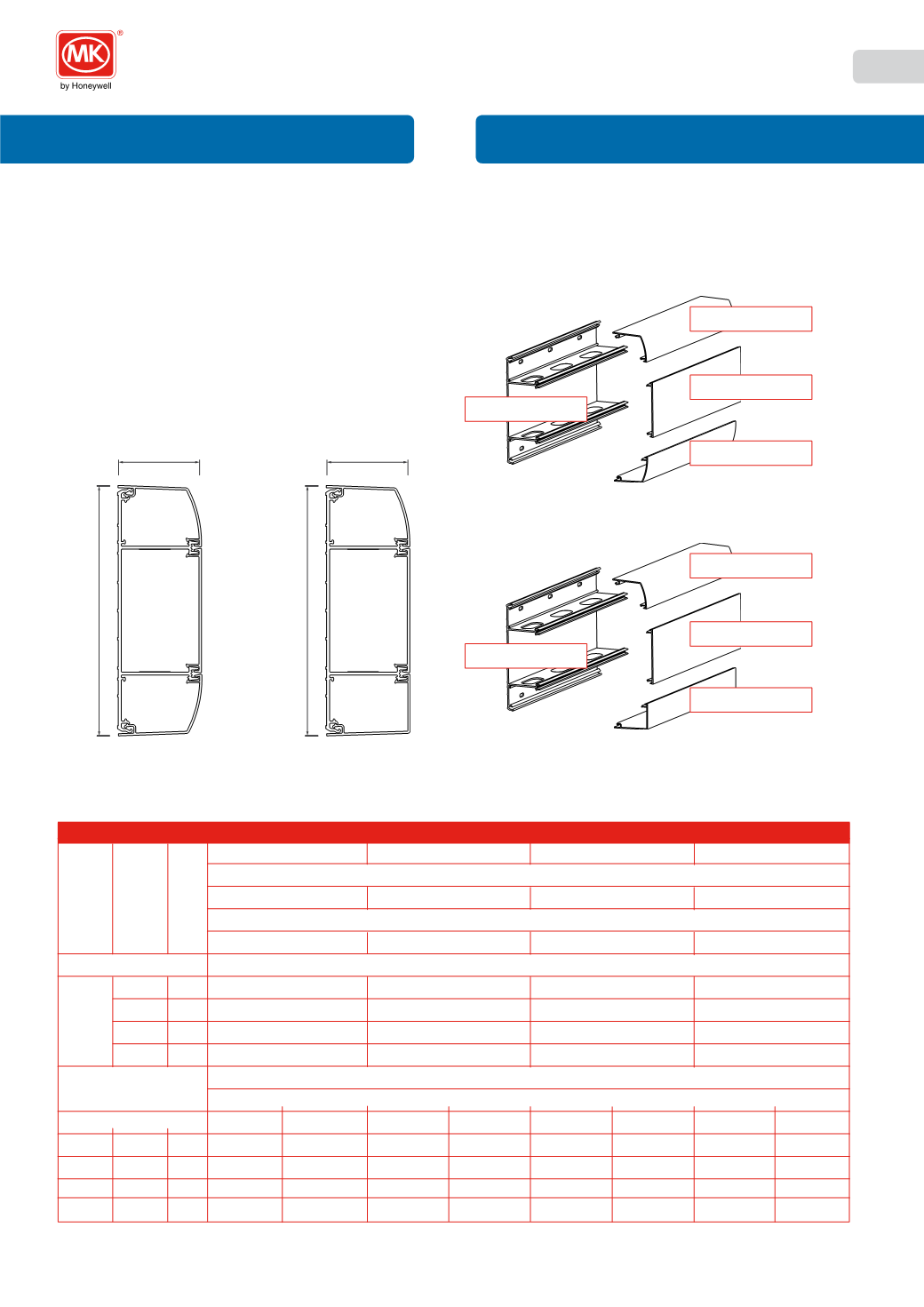 MK®
by Honeywell