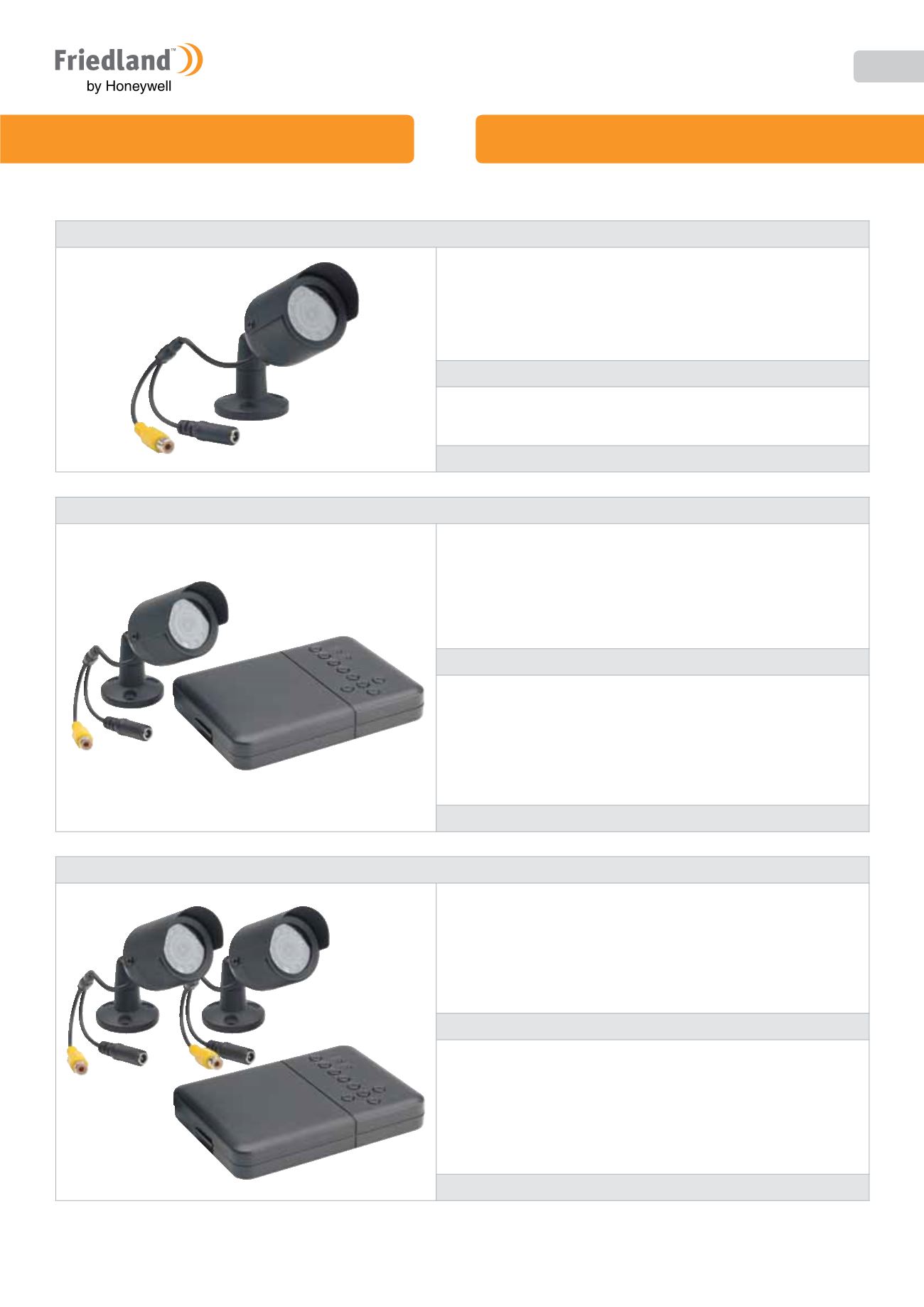 Friedland™
by Honeywell