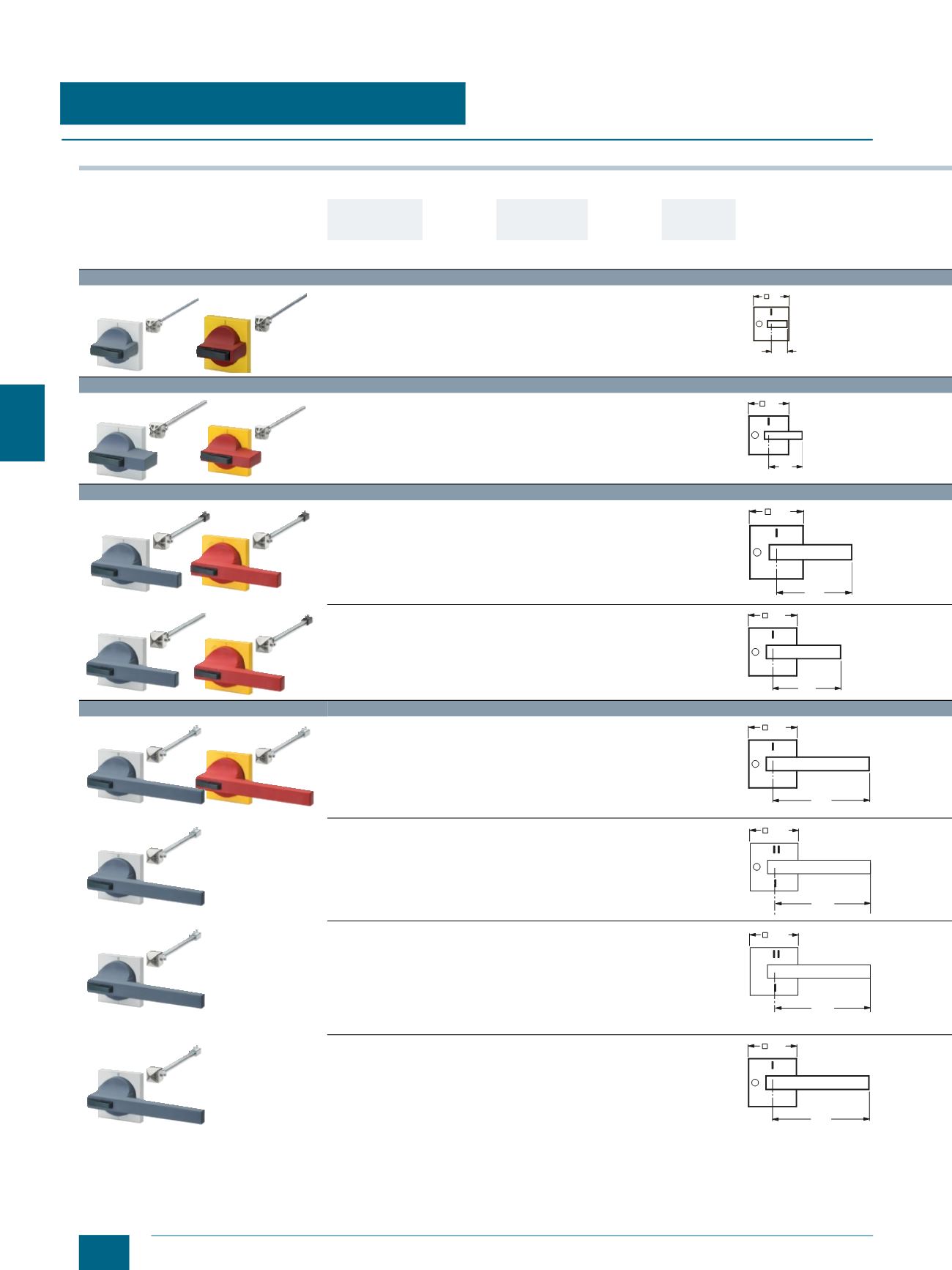 I

I

I

I

I

II

I

II

I

I