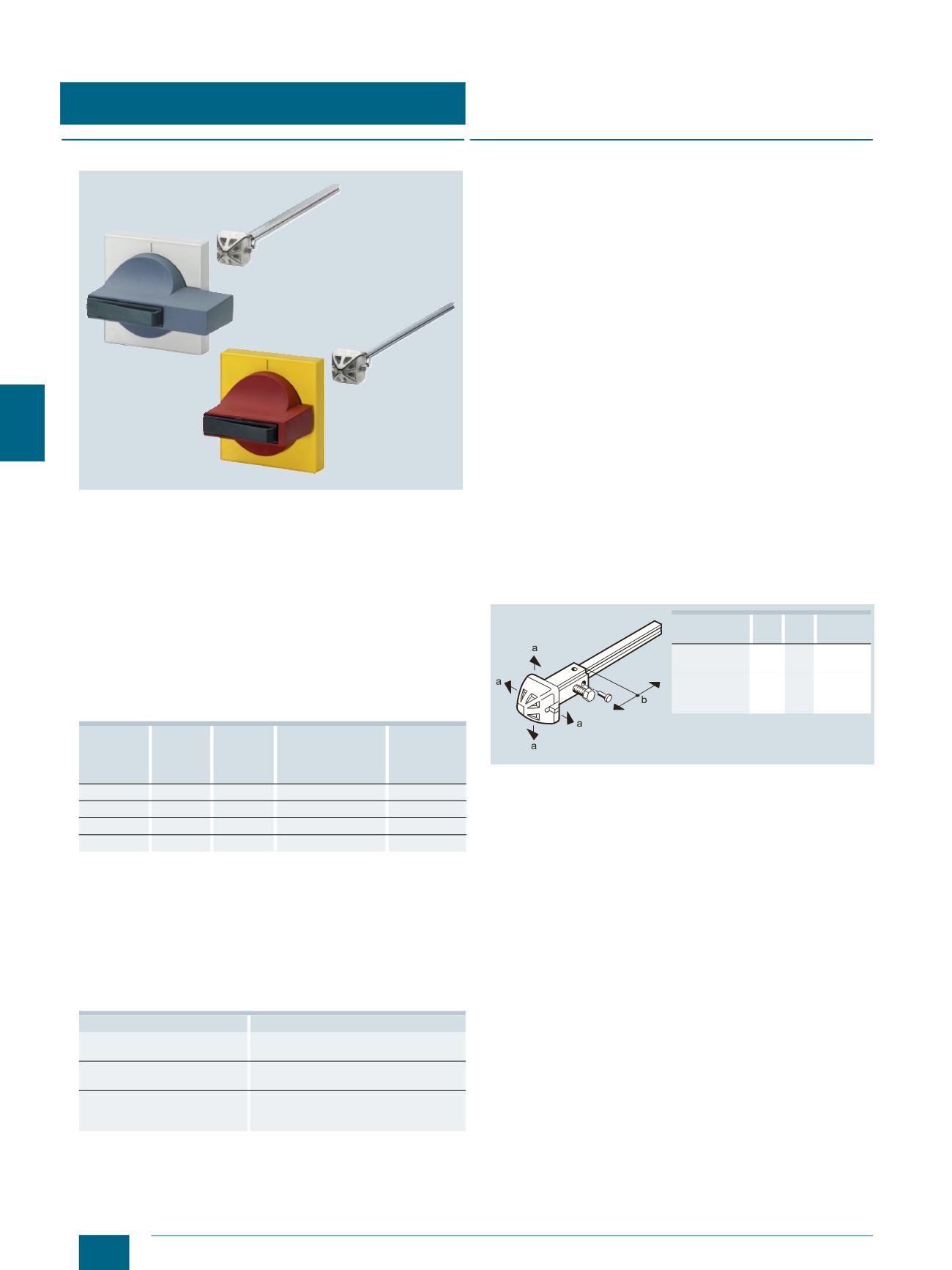 a
a
a
a
b