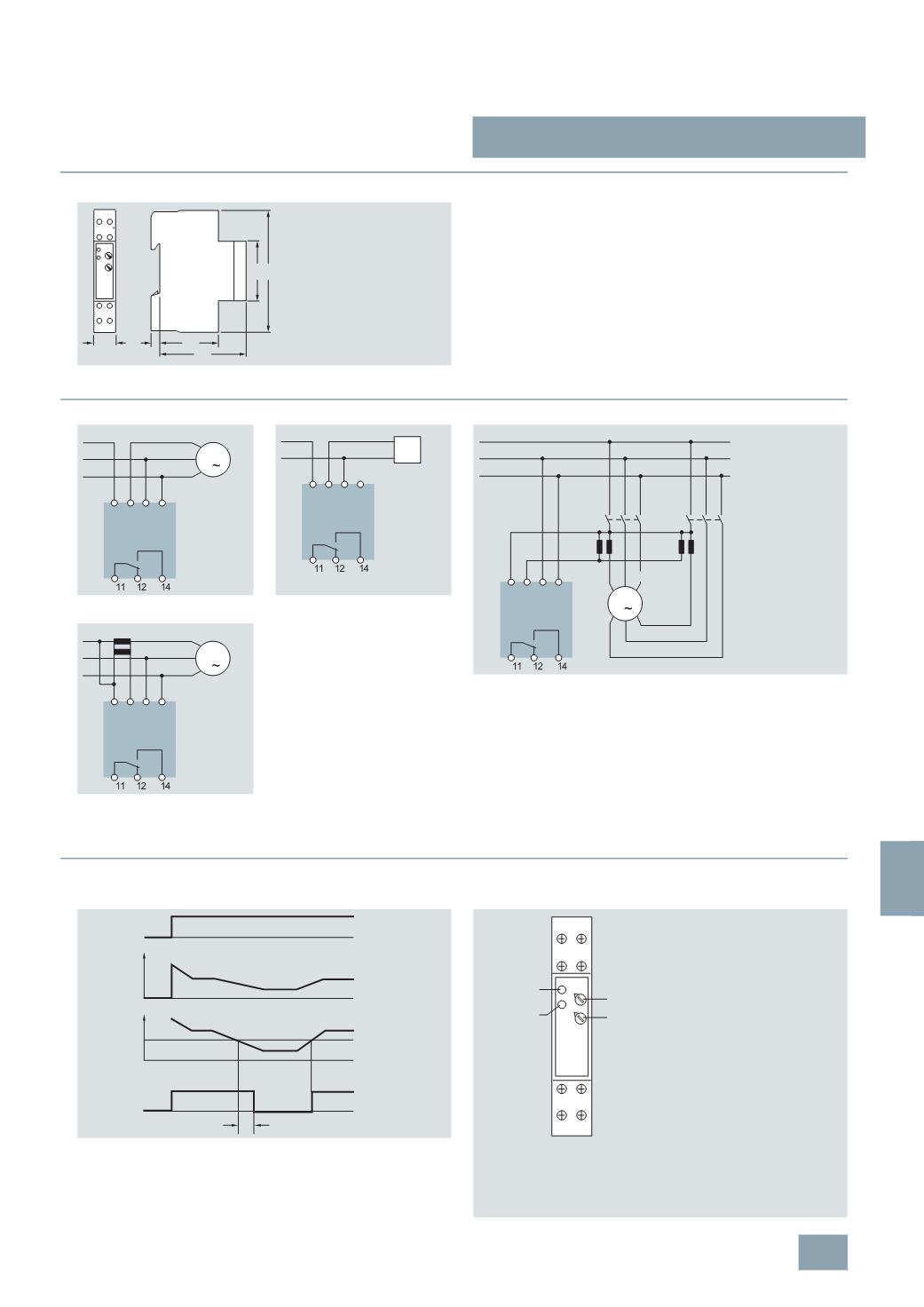 ~

11 12 14

11 12 14

~

11 12 14

~

11 12 14