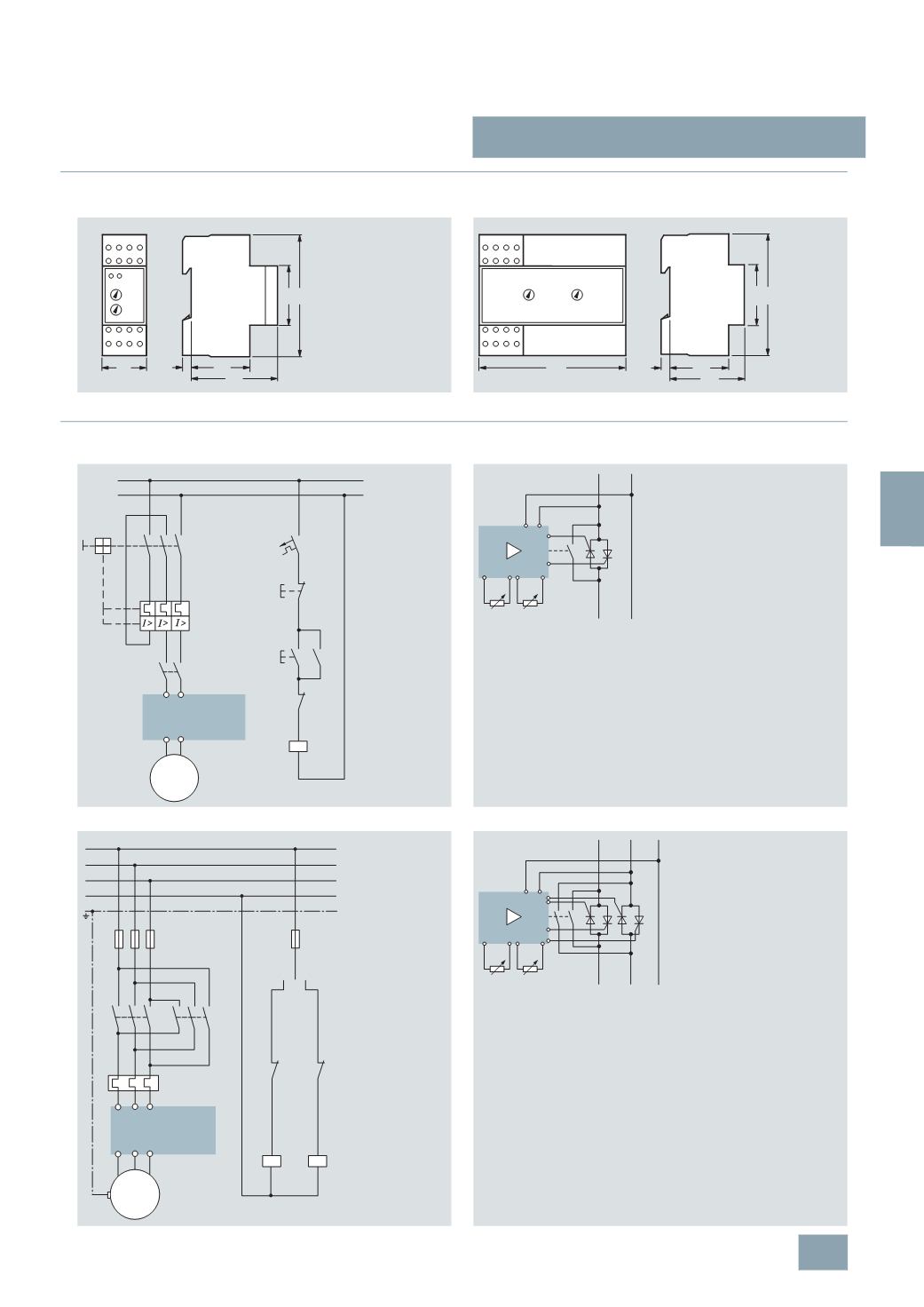 $I>$ $I>$ $I>$