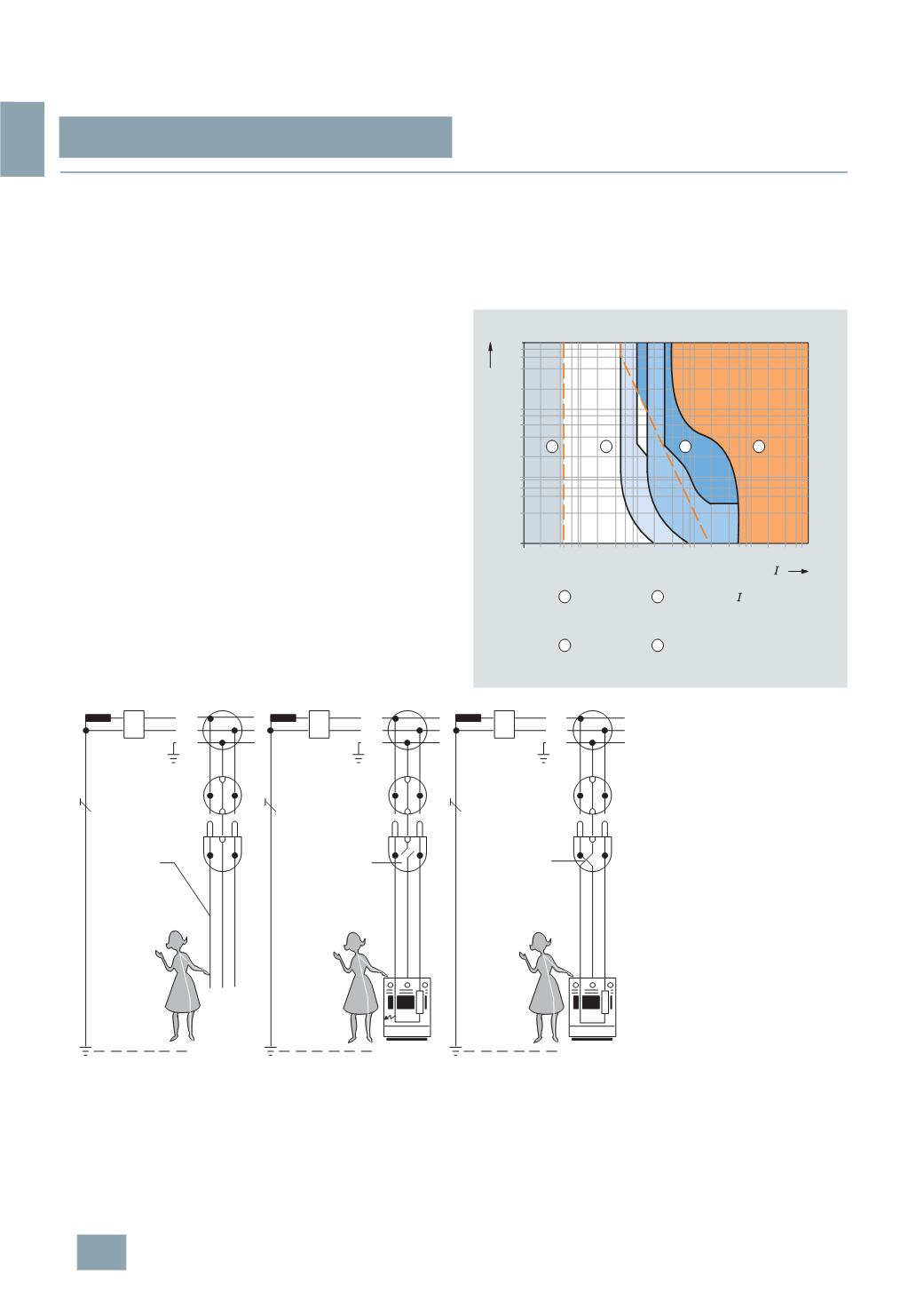 $I$

$I$