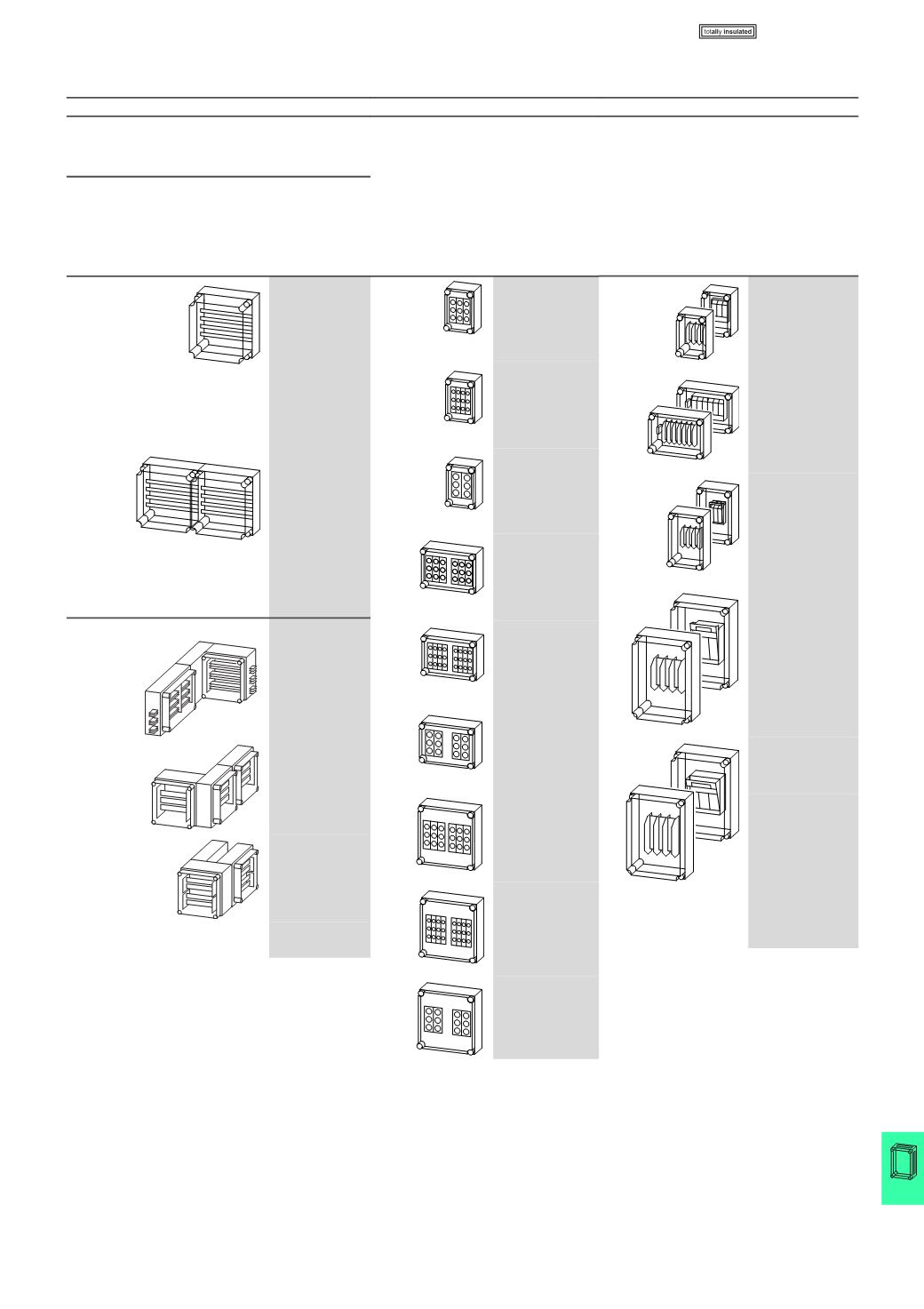 totally insulated