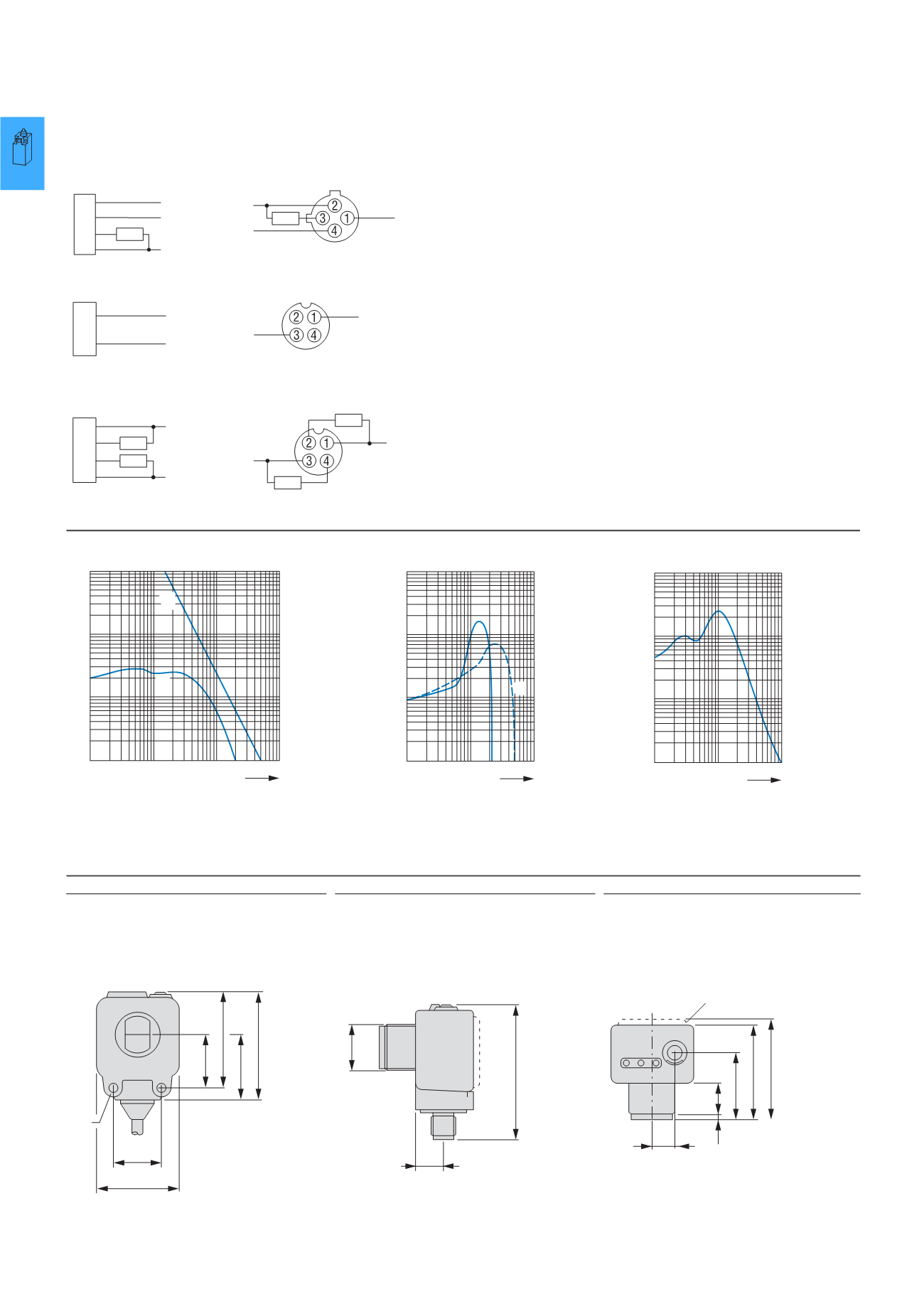 2
3
1
4

2
1
3
4

2
1
3
4