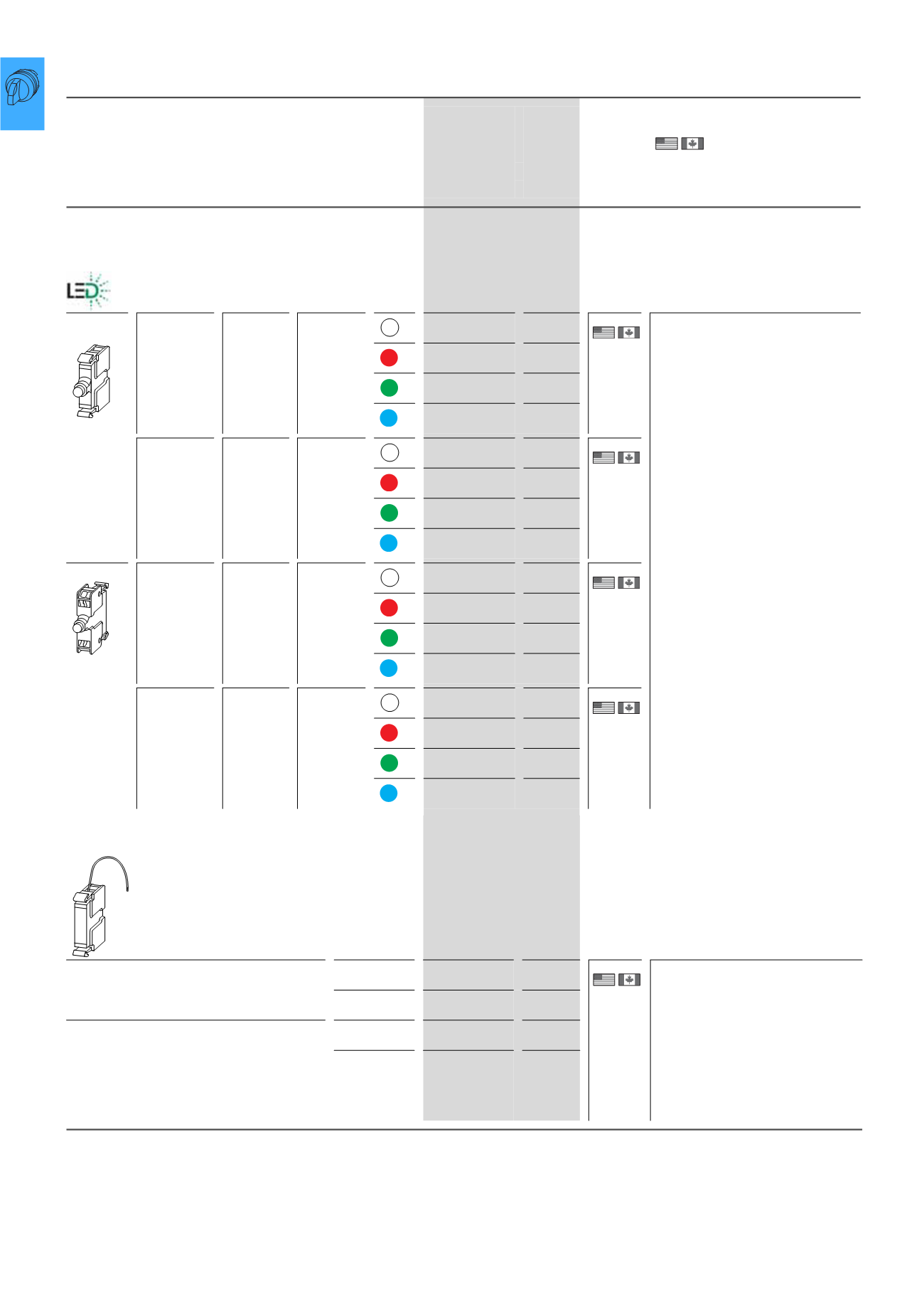 LED