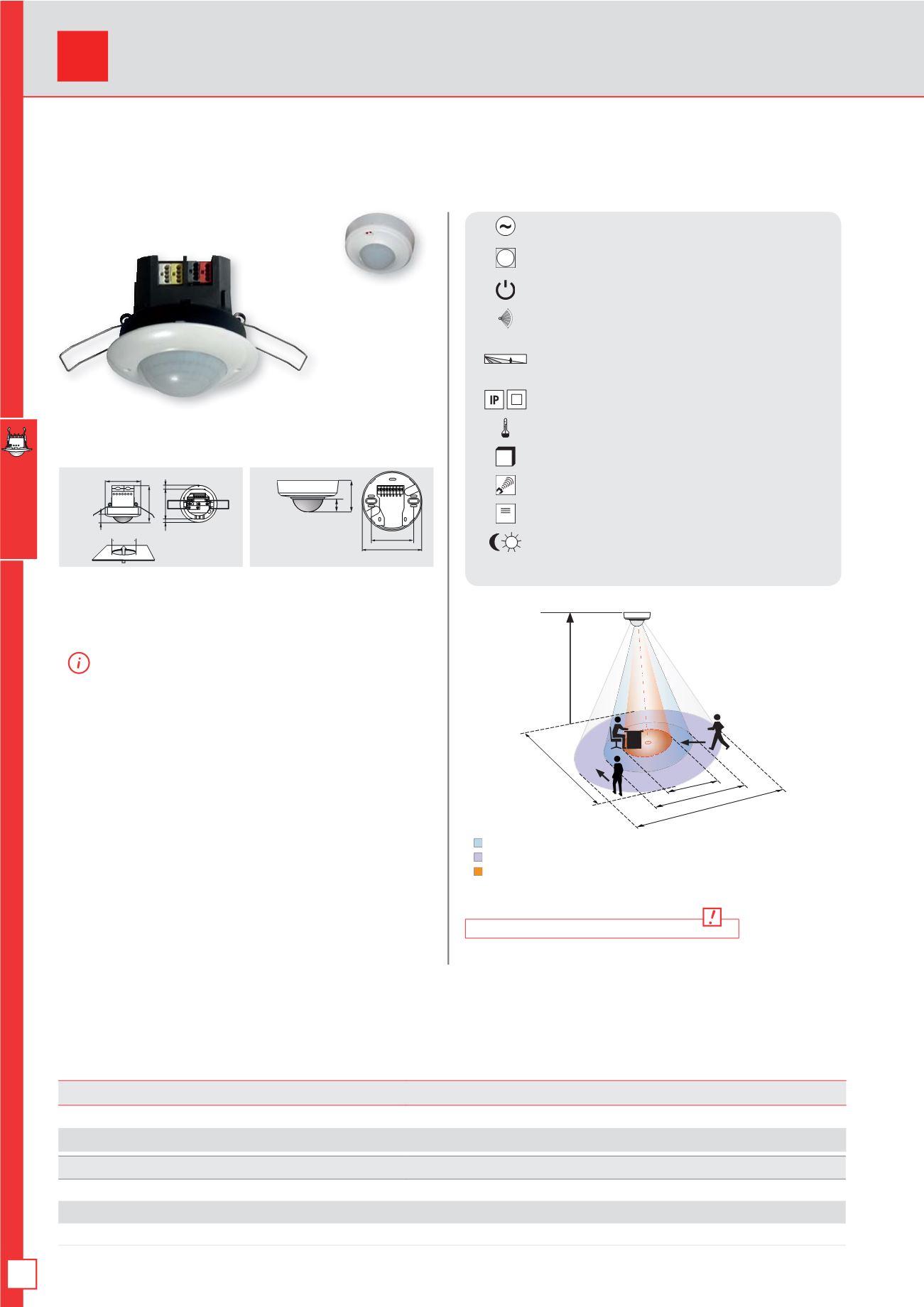 IP