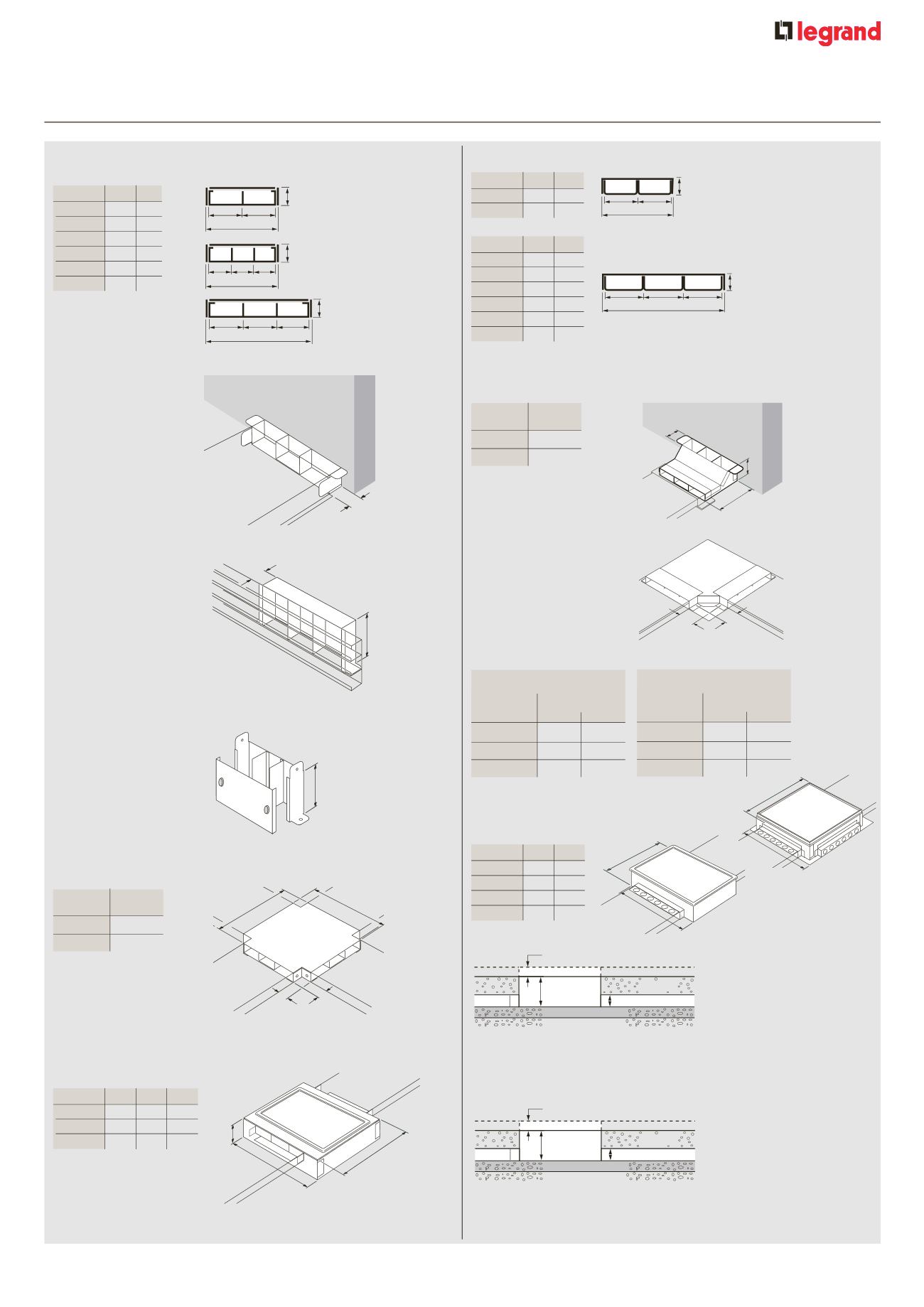 legrand